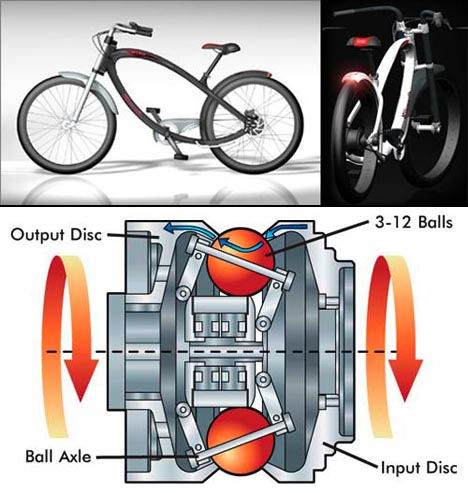 Output Disc

3-12 Balls

Ball Axle

Input Disc