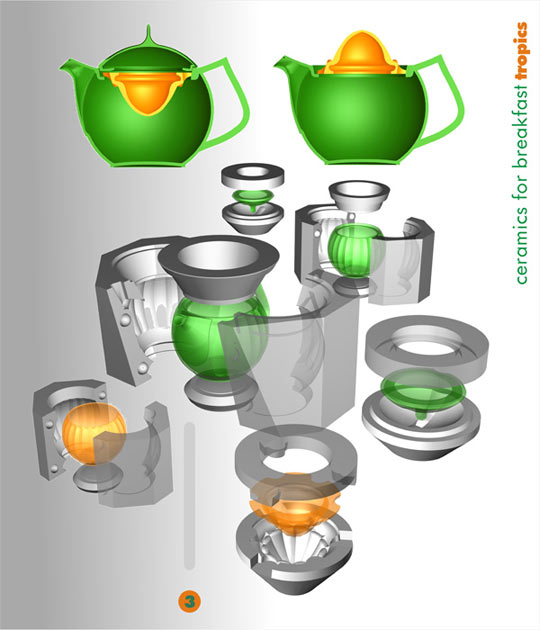 ceramics for breakfast tropics

3