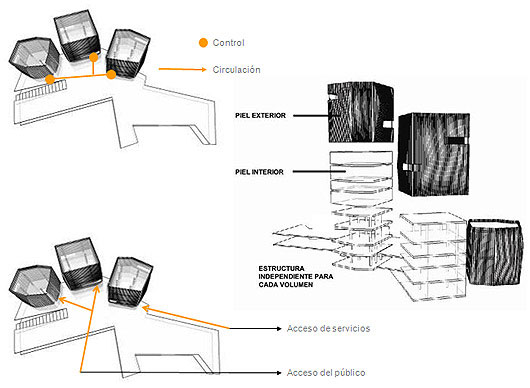 Control

Circulación

PIEL EXTERIOR

PIEL INTERIOR

ESTRUCTURA INDEPENDIENTE PARA CADA VOLUMEN

Acceso de servicios

Acceso del público