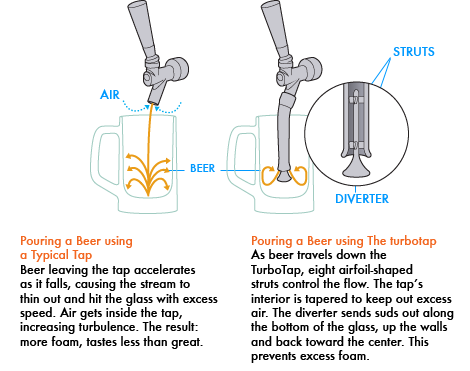 AIR

BEER

STRUTS

DIVERTER

Pouring a Beer using a Typical Tap

Beer leaving the tap accelerates as it falls, causing the stream to thin out and hit the glass with excess speed. Air gets inside the tap, increasing turbulence. The result: more foam, tastes less than great.

Pouring a Beer using The turbotap

As beer travels down the TurboTap, eight airfoil-shaped struts control the flow. The tap's interior is tapered to keep out excess air. The diverter sends suds out along the bottom of the glass, up the walls and back toward the center. This prevents excess foam.