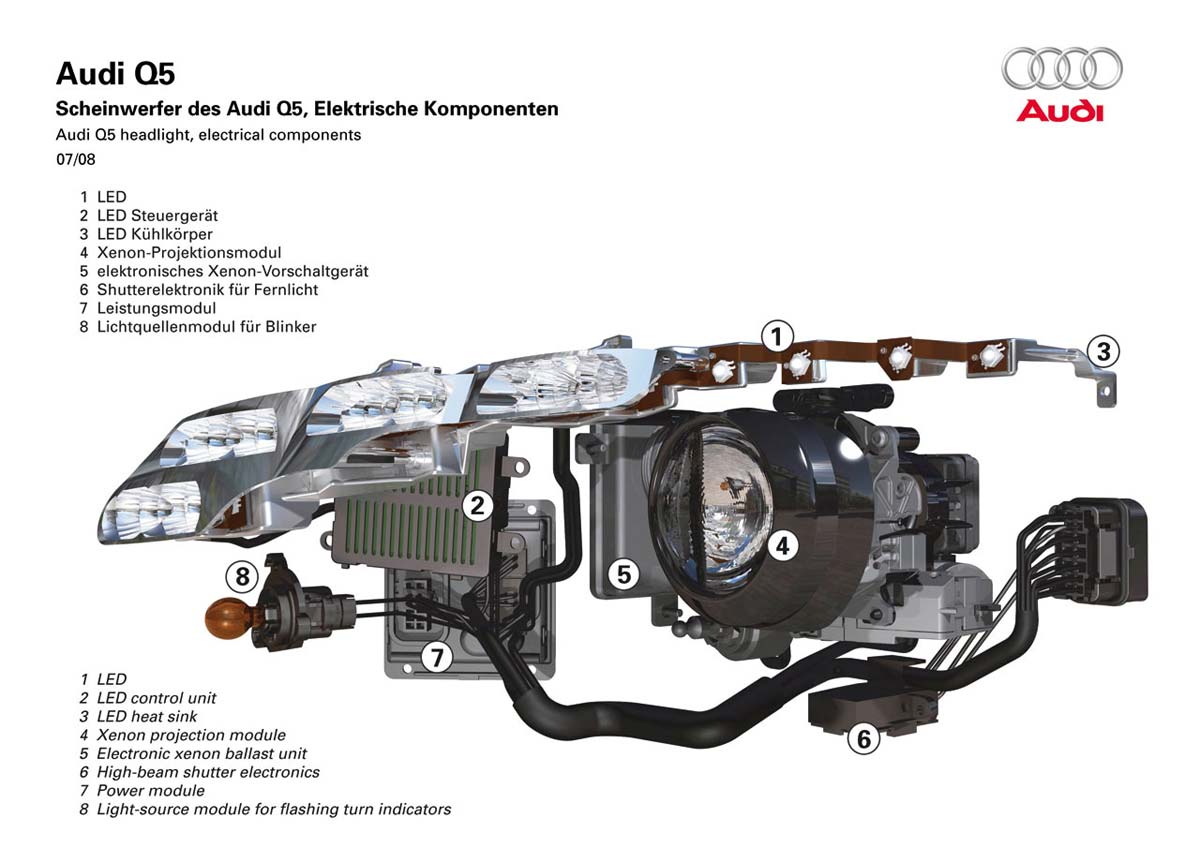 Audi Q5

Scheinwerfer des Audi Q5, Elektrische Komponenten

Audi Q5 headlight, electrical components

07/08

Audi

1 LED
2 LED Steuergerät
3 LED Kühlkörper
4 Xenon-Projektionsmodul
5 elektronisches Xenon-Vorschaltgerät
6 Shutterelektronik für Fernlicht
7 Leistungsmodul
8 Lichtquellenmodul für Blinker

1
3
2
4
5
8
7
6

1 LED
2 LED control unit
3 LED heat sink
4 Xenon projection module
5 Electronic xenon ballast unit
6 High-beam shutter electronics
7 Power module
8 Light-source module for flashing turn indicators